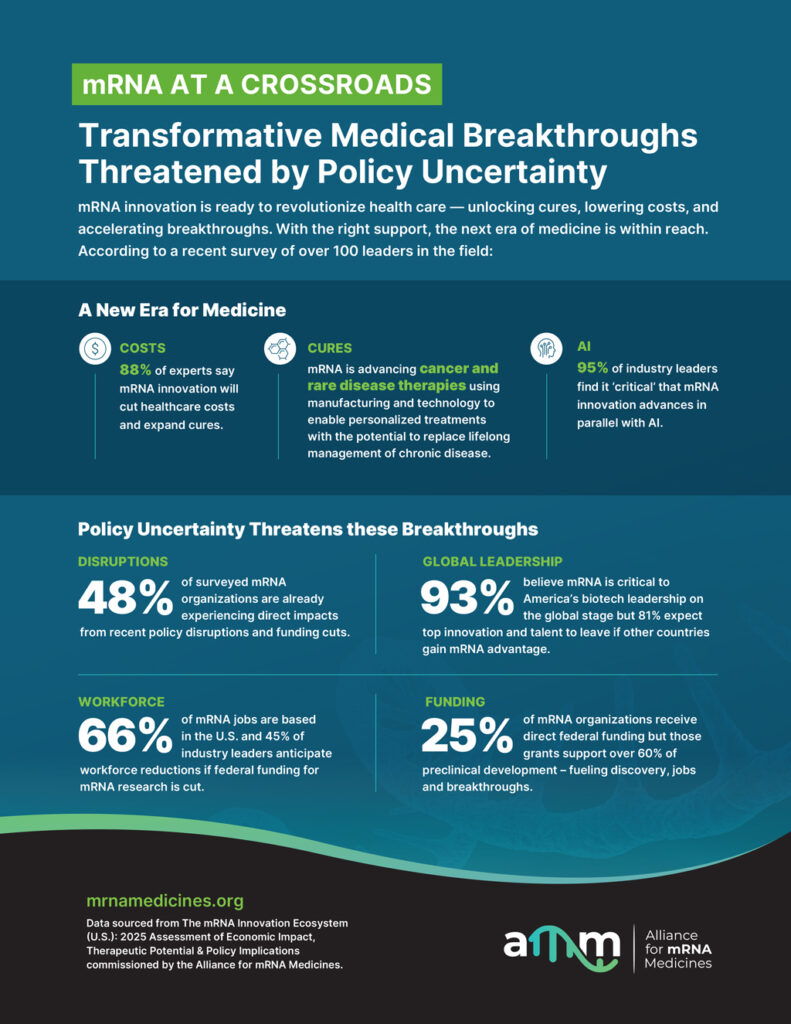 mRNA AT A CROSSROADS

Transformative Medical Breakthroughs Threatened by Policy Uncertainty

mRNA innovation is ready to revolutionize health care — unlocking cures, lowering costs, and accelerating breakthroughs. With the right support, the next era of medicine is within reach. According to a recent survey of over 100 leaders in the field:

A New Era for Medicine

COSTS
88% of experts say mRNA innovation will cut healthcare costs and expand cures.

CURES
mRNA is advancing cancer and rare disease therapies using manufacturing and technology to enable personalized treatments with the potential to replace lifelong management of chronic disease.

AI
95% of industry leaders find it 'critical' that mRNA innovation advances in parallel with AI.

Policy Uncertainty Threatens these Breakthroughs

DISRUPTIONS
48% of surveyed mRNA organizations are already experiencing direct impacts from recent policy disruptions and funding cuts.

GLOBAL LEADERSHIP
93% believe mRNA is critical to America's biotech leadership on the global stage but 81% expect top innovation and talent to leave if other countries gain mRNA advantage.

WORKFORCE
66% of mRNA jobs are based in the U.S. and 45% of industry leaders anticipate workforce reductions if federal funding for mRNA research is cut.

FUNDING
25% of mRNA organizations receive direct federal funding but those grants support over 60% of preclinical development – fueling discovery, jobs and breakthroughs.

mrnamedicines.org

Data sourced from The mRNA Innovation Ecosystem (U.S.): 2025 Assessment of Economic Impact, Therapeutic Potential & Policy Implications commissioned by the Alliance for mRNA Medicines.

amm

Alliance for mRNA Medicines